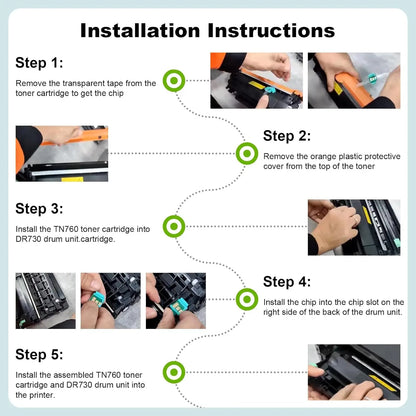 Installation Instructions

Step 1:

Remove the transparent tape from the toner cartridge to get the chip

Step 2:

Remove the orange plastic protective cover from the top of the toner

Step 3:

Install the TN760 toner cartridge into DR730 drum unit.cartridge.

Step 4:

Install the chip into the chip slot on the right side of the back of the drum unit.

Step 5:

Install the assembled TN760 toner cartridge and DR730 drum unit into the printer.