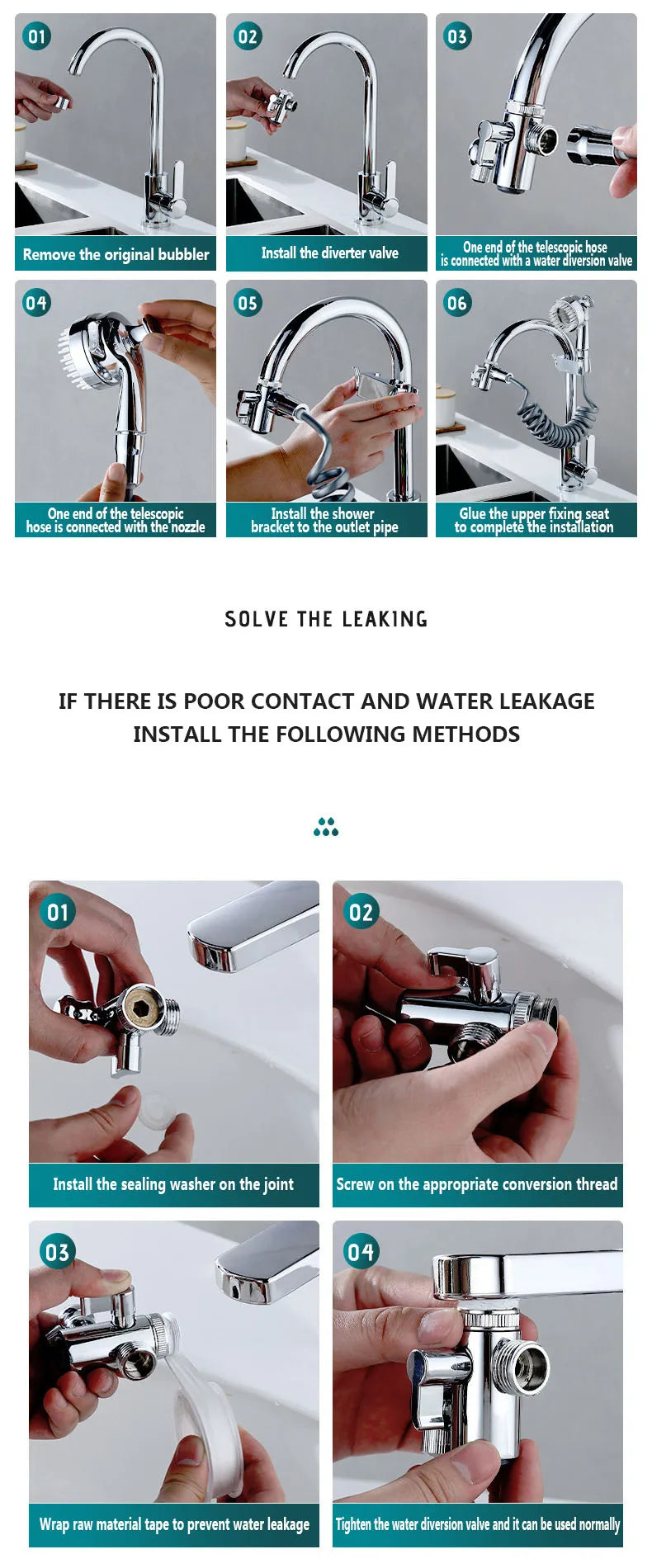 01
Remove the original bubbler

02
Install the diverter valve

03
One end of the telescopic hose is connected with a water diversion valve

04
One end of the telescopic hose is connected with the nozzle

05
Install the shower bracket to the outlet pipe

06
Glue the upper fixing seat to complete the installation

SOLVE THE LEAKING

IF THERE IS POOR CONTACT AND WATER LEAKAGE
INSTALL THE FOLLOWING METHODS

01
Install the sealing washer on the joint

02
Screw on the appropriate conversion thread

03
Wrap raw material tape to prevent water leakage

04
Tighten the water diversion valve and it can be used normally