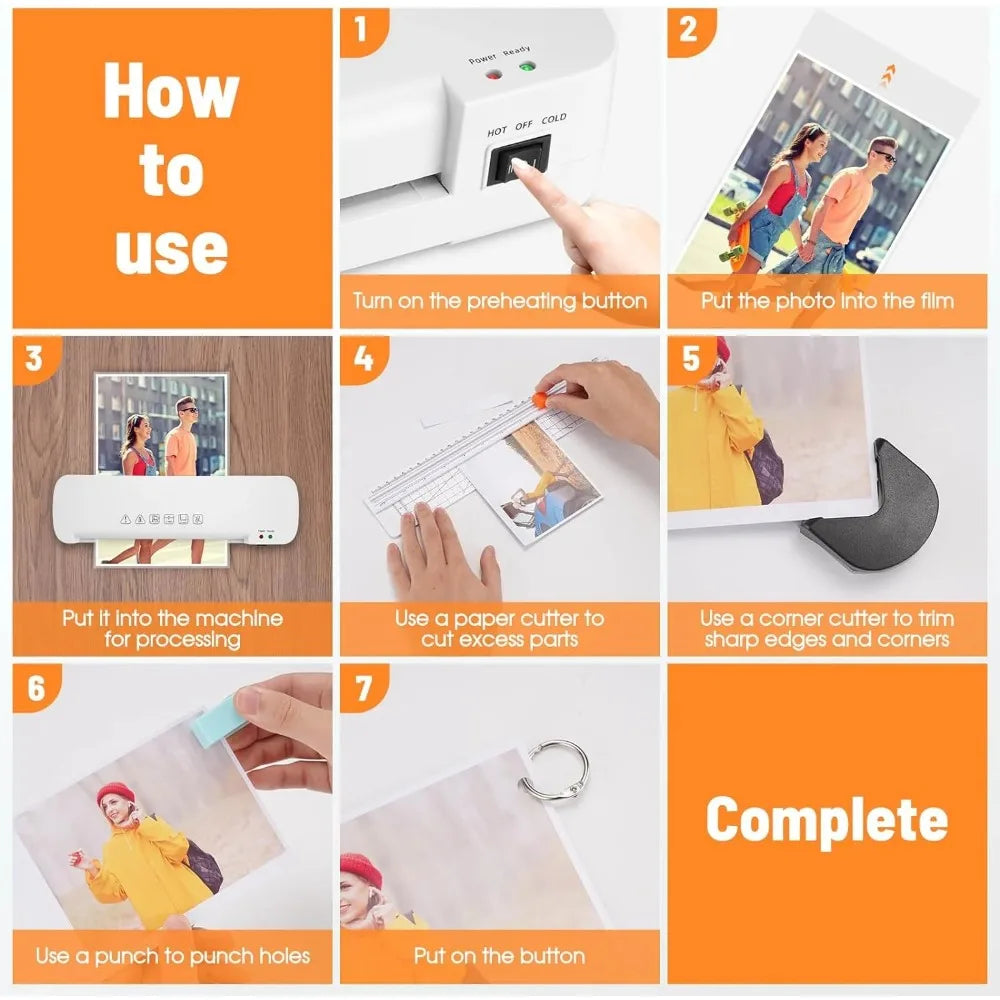 How to use

1

Power Ready

HOT OFF COLD

Turn on the preheating button

2

Put the photo into the film

3

Put it into the machine for processing

4

Use a paper cutter to cut excess parts

5

Use a corner cutter to trim sharp edges and corners

6

Use a punch to punch holes

7

Put on the button

Complete