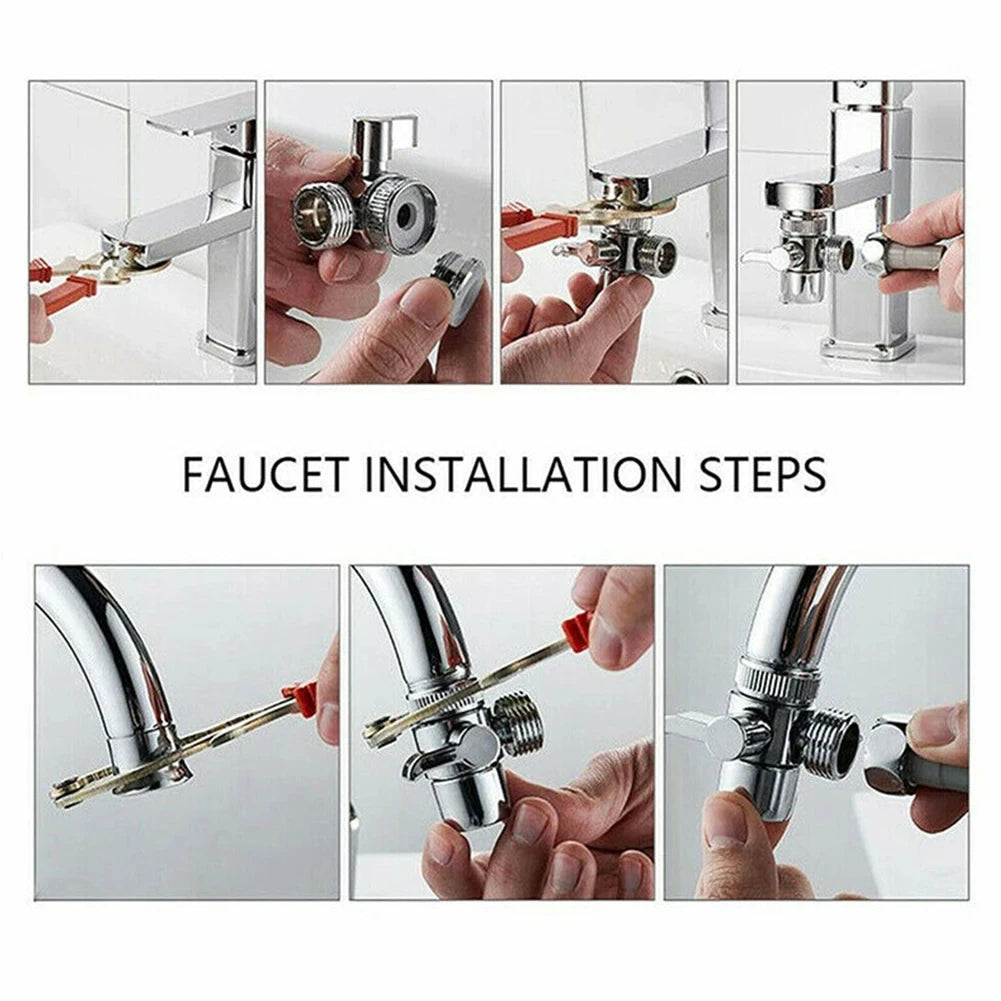 FAUCET INSTALLATION STEPS