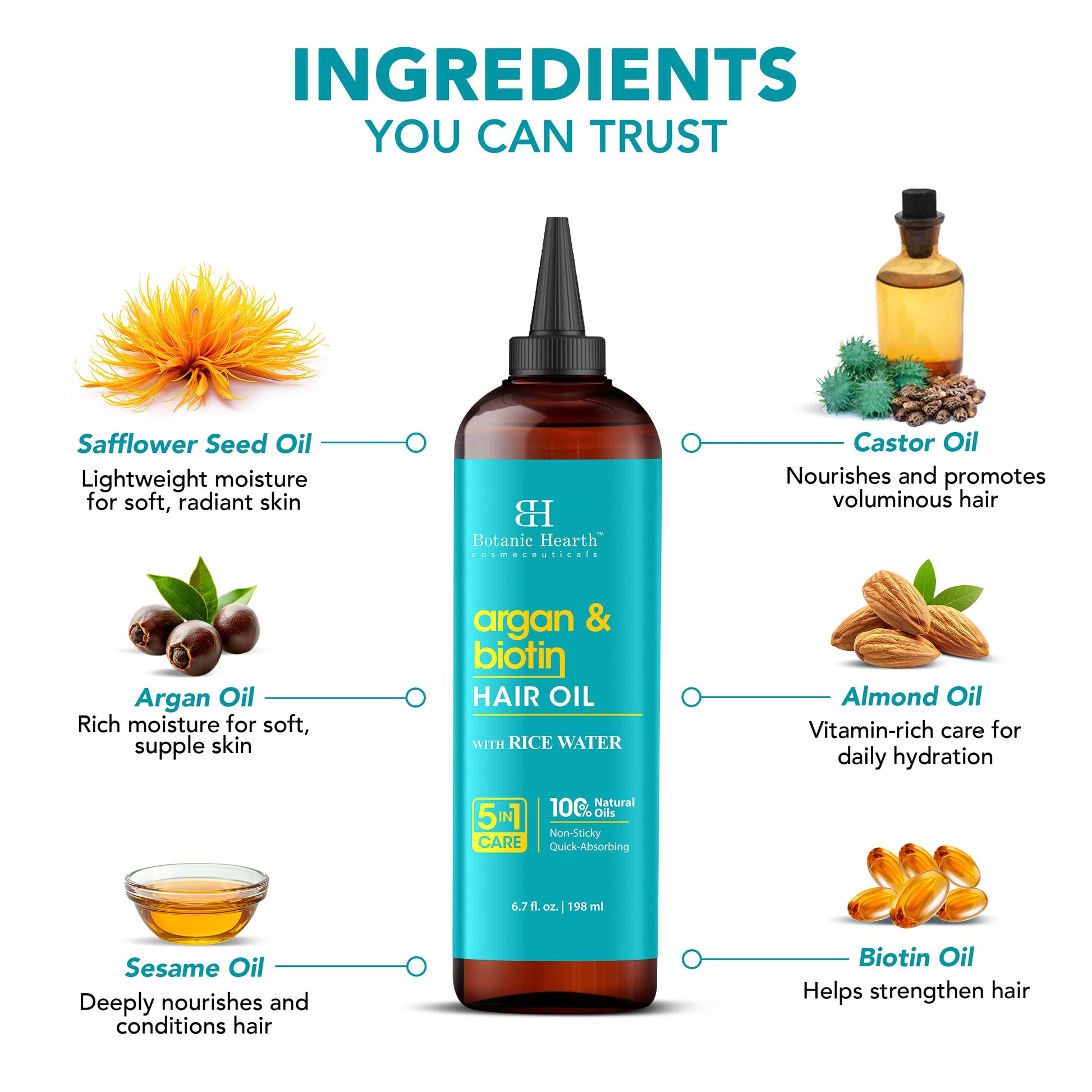 INGREDIENTS
YOU CAN TRUST

Safflower Seed Oil
Lightweight moisture for soft, radiant skin

Argan Oil
Rich moisture for soft, supple skin

Sesame Oil
Deeply nourishes and conditions hair

BH
Botanic Hearth™
cosmeceuticals

argan & biotin
HAIR OIL
WITH RICE WATER

5 IN 1 CARE
100% Natural Oils
Non-Sticky
Quick-Absorbing

6.7 fl. oz. | 198 ml

Castor Oil
Nourishes and promotes voluminous hair

Almond Oil
Vitamin-rich care for daily hydration

Biotin Oil
Helps strengthen hair